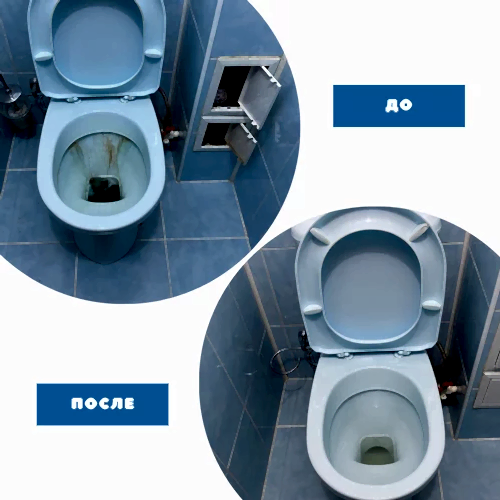 ДО

ПОСЛЕ